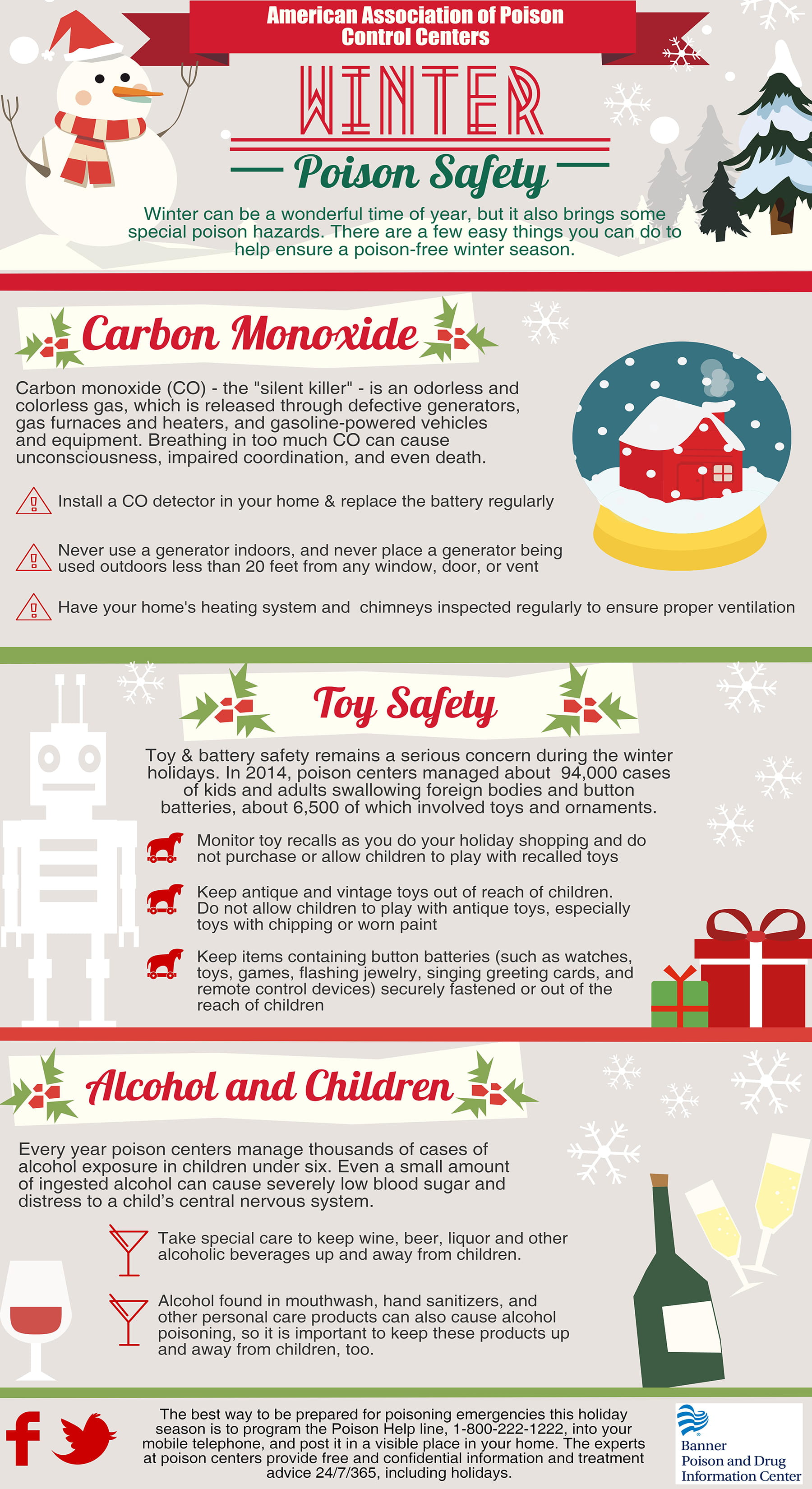 American Association of Poison Control Centers

WINTER

Poison Safety

Winter can be a wonderful time of year, but it also brings some special poison hazards. There are a few easy things you can do to help ensure a poison-free winter season.

Carbon Monoxide

Carbon monoxide (CO) - the "silent killer" - is an odorless and colorless gas, which is released through defective generators, gas furnaces and heaters, and gasoline-powered vehicles and equipment. Breathing in too much CO can cause unconsciousness, impaired coordination, and even death.

Install a CO detector in your home & replace the battery regularly

Never use a generator indoors, and never place a generator being used outdoors less than 20 feet from any window, door, or vent

Have your home's heating system and chimneys inspected regularly to ensure proper ventilation

Toy Safety

Toy & battery safety remains a serious concern during the winter holidays. In 2014, poison centers managed about 94,000 cases of kids and adults swallowing foreign bodies and button batteries, about 6,500 of which involved toys and ornaments.

Monitor toy recalls as you do your holiday shopping and do not purchase or allow children to play with recalled toys

Keep antique and vintage toys out of reach of children. Do not allow children to play with antique toys, especially toys with chipping or worn paint

Keep items containing button batteries (such as watches, toys, games, flashing jewelry, singing greeting cards, and remote control devices) securely fastened or out of the reach of children

Alcohol and Children

Every year poison centers manage thousands of cases of alcohol exposure in children under six. Even a small amount of ingested alcohol can cause severely low blood sugar and distress to a child's central nervous system.

Take special care to keep wine, beer, liquor and other alcoholic beverages up and away from children.

Alcohol found in mouthwash, hand sanitizers, and other personal care products can also cause alcohol poisoning, so it is important to keep these products up and away from children, too.

The best way to be prepared for poisoning emergencies this holiday season is to program the Poison Help line, 1-800-222-1222, into your mobile telephone, and post it in a visible place in your home. The experts at poison centers provide free and confidential information and treatment advice 24/7/365, including holidays.

Banner Poison and Drug Information Center